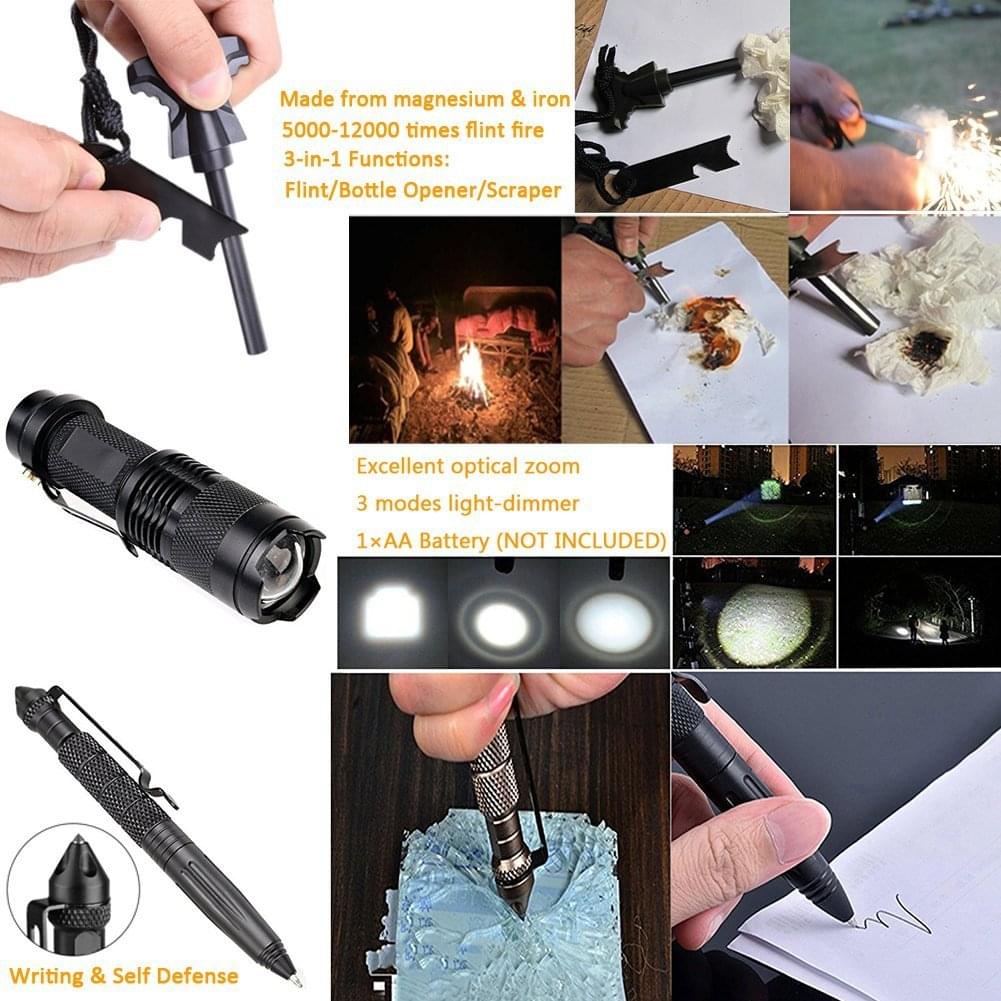 Made from magnesium & iron
5000-12000 times flint fire
3-in-1 Functions:
Flint/Bottle Opener/Scraper

Excellent optical zoom
3 modes light-dimmer
1×AA Battery (NOT INCLUDED)

Writing & Self Defense